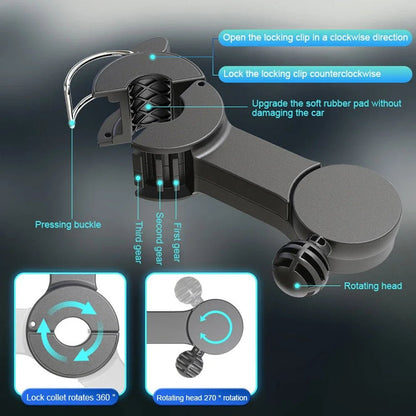 Open the locking clip in a clockwise direction

Lock the locking clip counterclockwise

Upgrade the soft rubber pad without damaging the car

Pressing buckle

Third gear

Second gear

First gear

Rotating head

Lock collet rotates 360 °

Rotating head 270 ° rotation