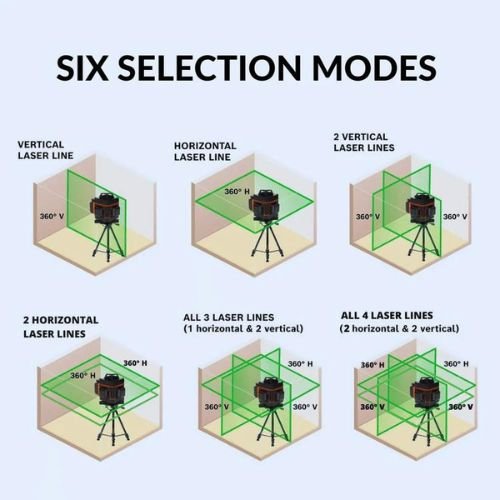 SIX SELECTION MODES

VERTICAL LASER LINE

360° V

HORIZONTAL LASER LINE

360° H

2 VERTICAL LASER LINES

360° V

360° V

2 HORIZONTAL LASER LINES

360° H

360° H

ALL 3 LASER LINES (1 horizontal & 2 vertical)

360° H

360° V

360° V

ALL 4 LASER LINES (2 horizontal & 2 vertical)

360° H

360° H

360° V

360° V