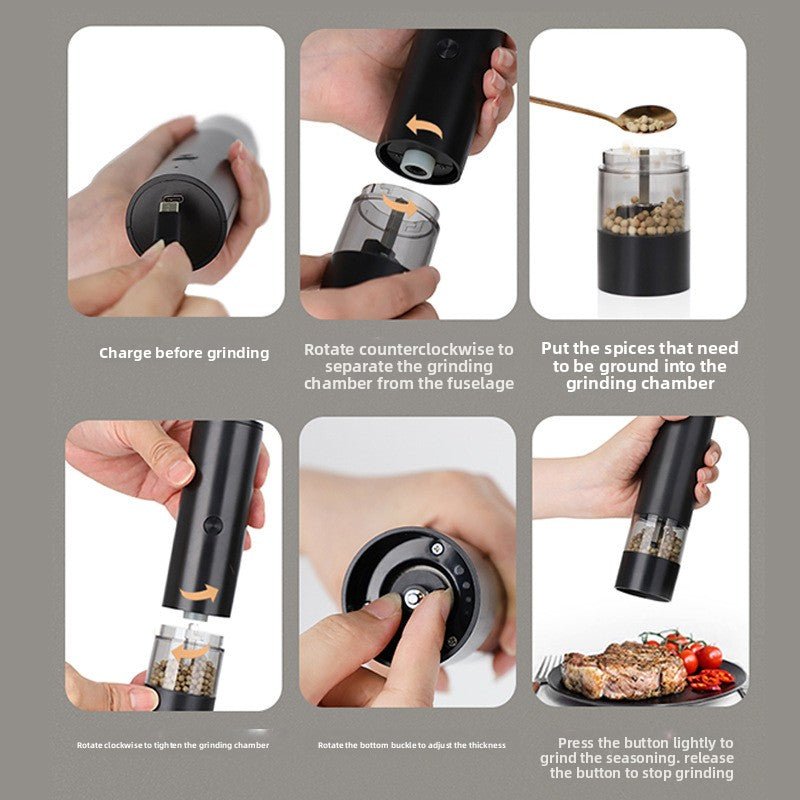 Charge before grinding

Rotate counterclockwise to separate the grinding chamber from the fuselage

Put the spices that need to be ground into the grinding chamber

Rotate clockwise to tighten the grinding chamber

Rotate the bottom buckle to adjust the thickness

Press the button lightly to grind the seasoning. release the button to stop grinding