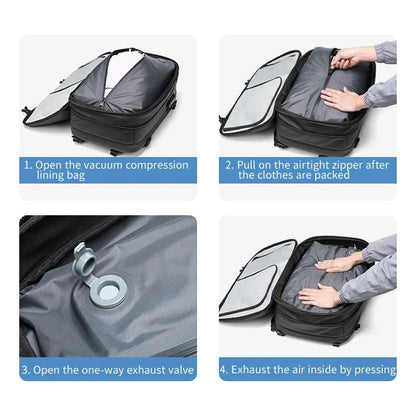 1. Open the vacuum compression lining bag

2. Pull on the airtight zipper after the clothes are packed

3. Open the one-way exhaust valve

4. Exhaust the air inside by pressing